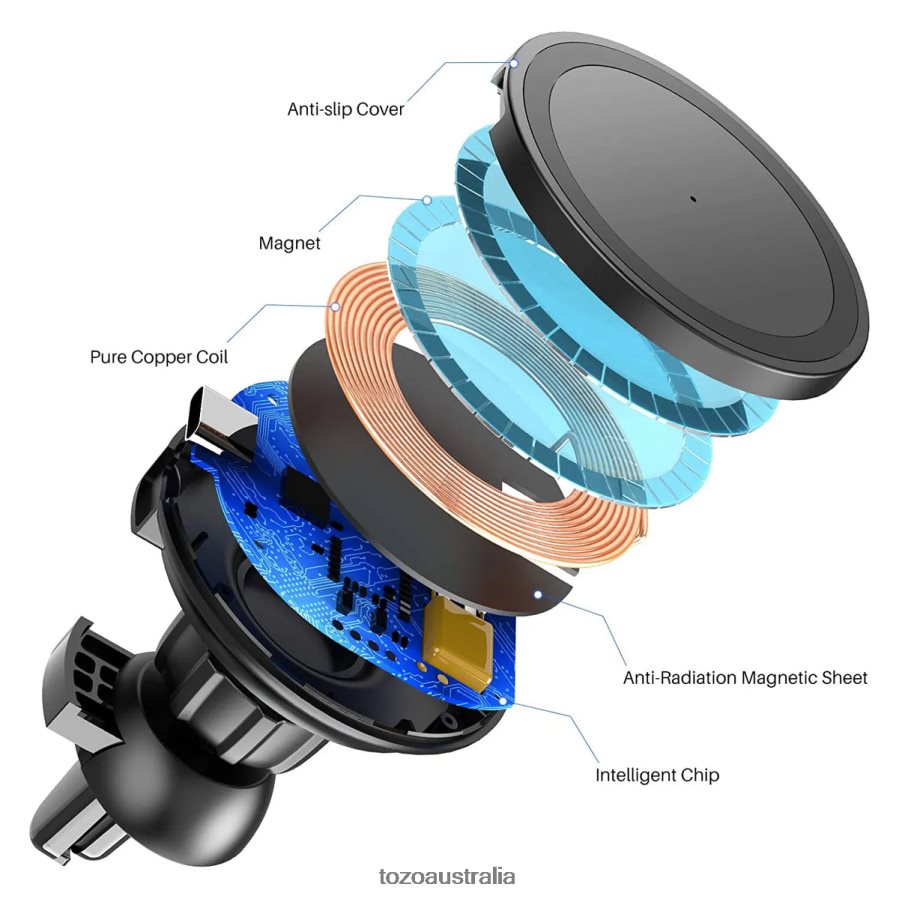 Anti-slip Cover

Magnet

Pure Copper Coil

Anti-Radiation Magnetic Sheet

Intelligent Chip

tozoaustralia